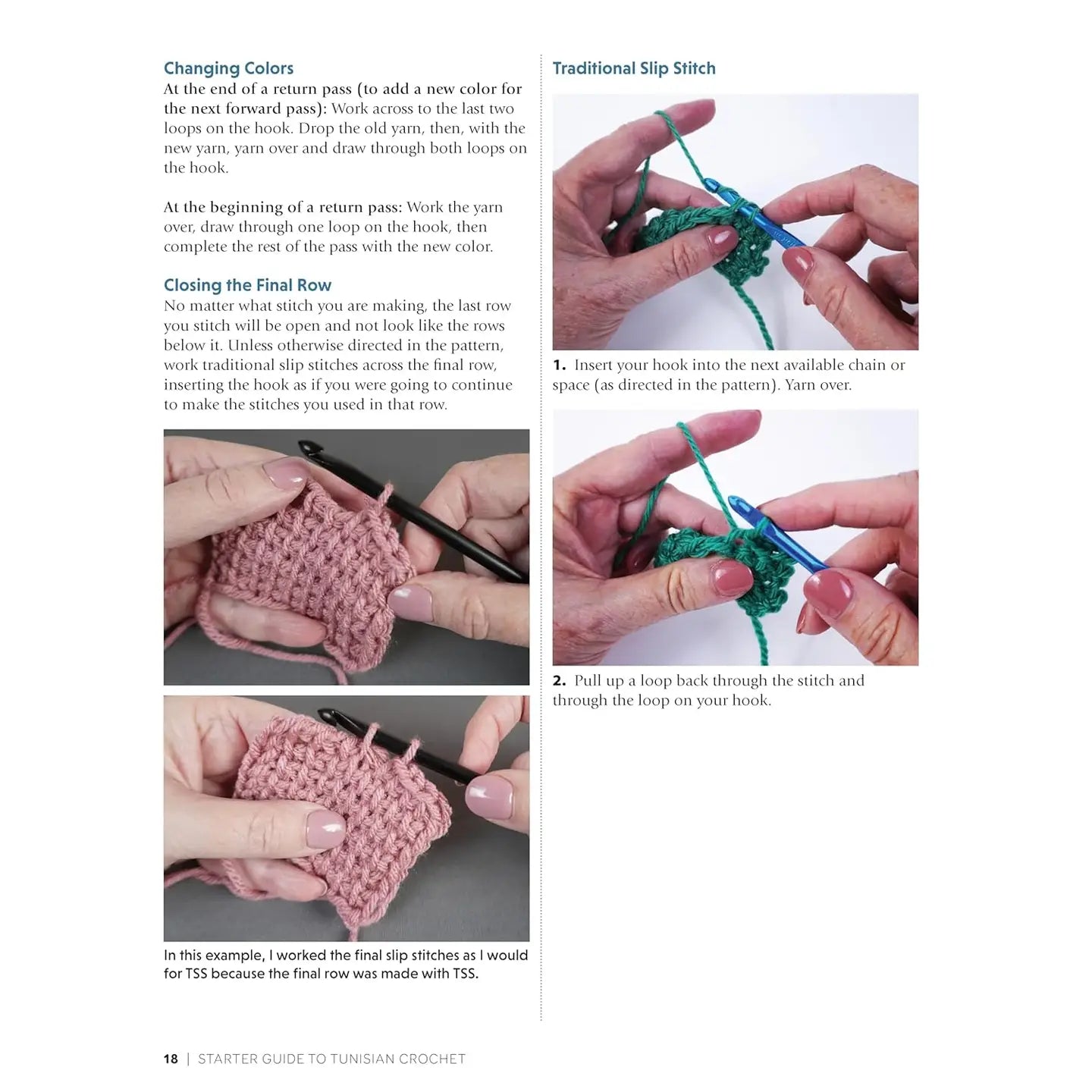 Changing Colors

At the end of a return pass (to add a new color for the next forward pass): Work across to the last two loops on the hook. Drop the old yarn, then, with the new yarn, yarn over and draw through both loops on the hook.

At the beginning of a return pass: Work the yarn over, draw through one loop on the hook, then complete the rest of the pass with the new color.

Closing the Final Row

No matter what stitch you are making, the last row you stitch will be open and not look like the rows below it. Unless otherwise directed in the pattern, work traditional slip stitches across the final row, inserting the hook as if you were going to continue to make the stitches you used in that row.

In this example, I worked the final slip stitches as I would for TSS because the final row was made with TSS.

Traditional Slip Stitch

1. Insert your hook into the next available chain or space (as directed in the pattern). Yarn over.

2. Pull up a loop back through the stitch and through the loop on your hook.

18 | STARTER GUIDE TO TUNISIAN CROCHET