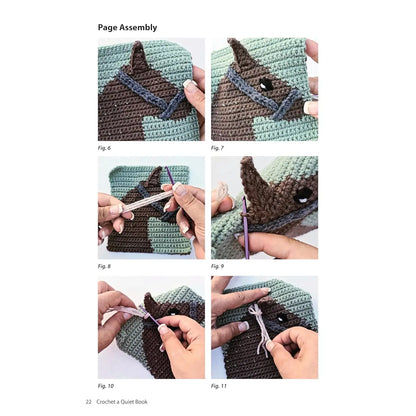 Page Assembly

Fig. 6

Fig. 7

Fig. 8

Fig. 9

Fig. 10

Fig. 11

22 Crochet a Quiet Book