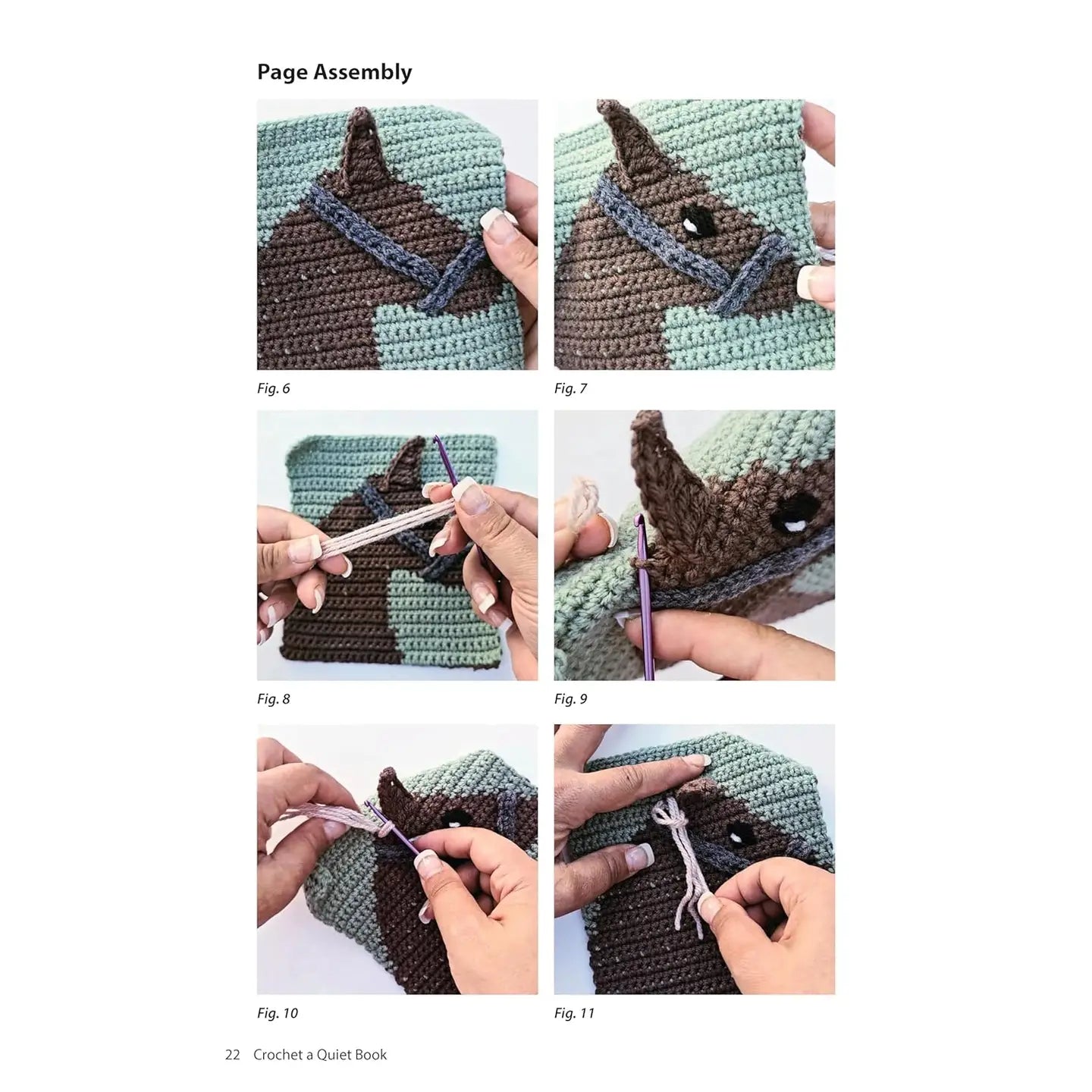 Page Assembly

Fig. 6

Fig. 7

Fig. 8

Fig. 9

Fig. 10

Fig. 11

22 Crochet a Quiet Book