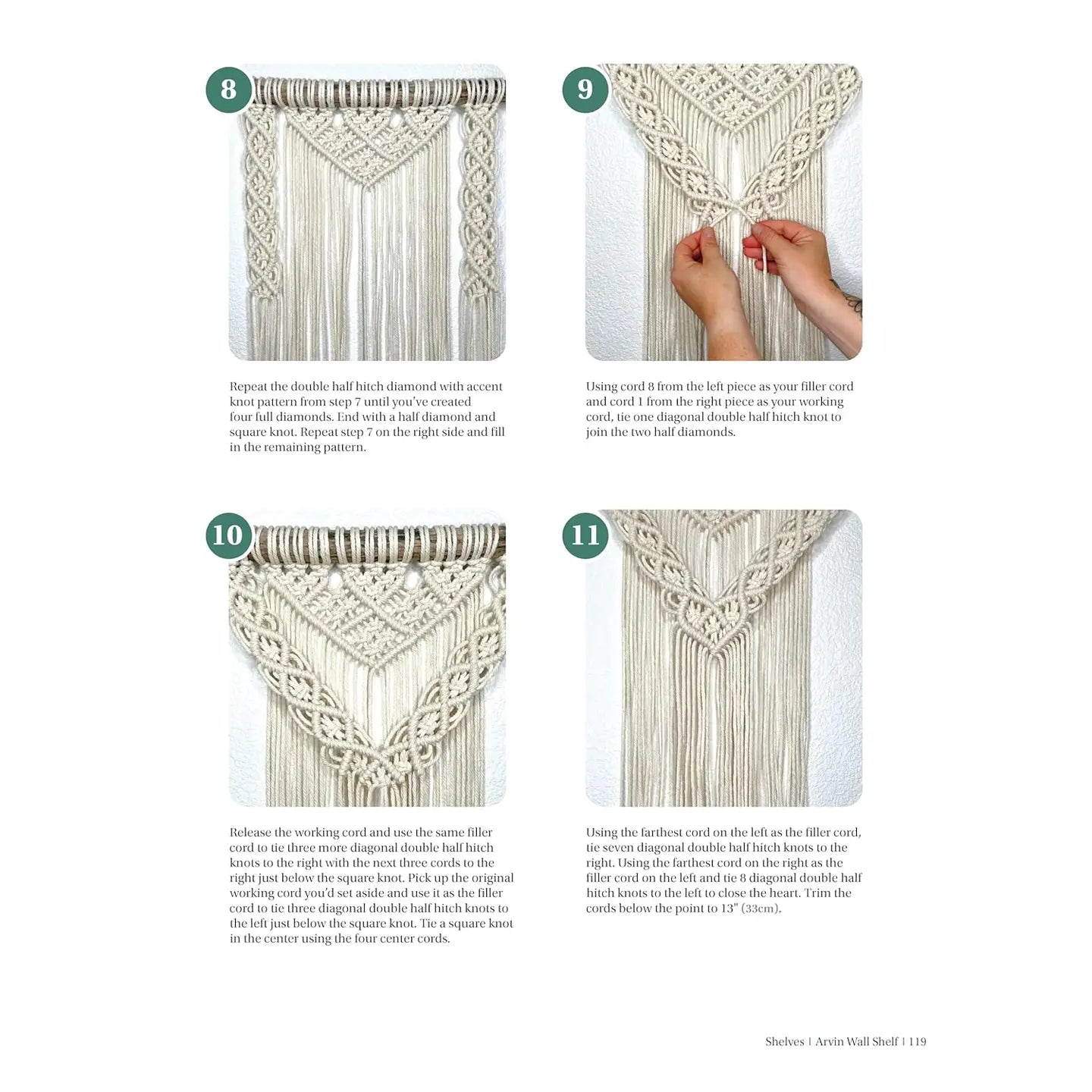 8

Repeat the double half hitch diamond with accent knot pattern from step 7 until you've created four full diamonds. End with a half diamond and square knot. Repeat step 7 on the right side and fill in the remaining pattern.

9

Using cord 8 from the left piece as your filler cord and cord 1 from the right piece as your working cord, tie one diagonal double half hitch knot to join the two half diamonds.

10

Release the working cord and use the same filler cord to tie three more diagonal double half hitch knots to the right with the next three cords to the right just below the square knot. Pick up the original working cord you'd set aside and use it as the filler cord to tie three diagonal double half hitch knots to the left just below the square knot. Tie a square knot in the center using the four center cords.

11

Using the farthest cord on the left as the filler cord, tie seven diagonal double half hitch knots to the right. Using the farthest cord on the right as the filler cord on the left and tie 8 diagonal double half hitch knots to the left to close the heart. Trim the cords below the point to 13" (33cm).

Shelves | Arvin Wall Shelf | 119